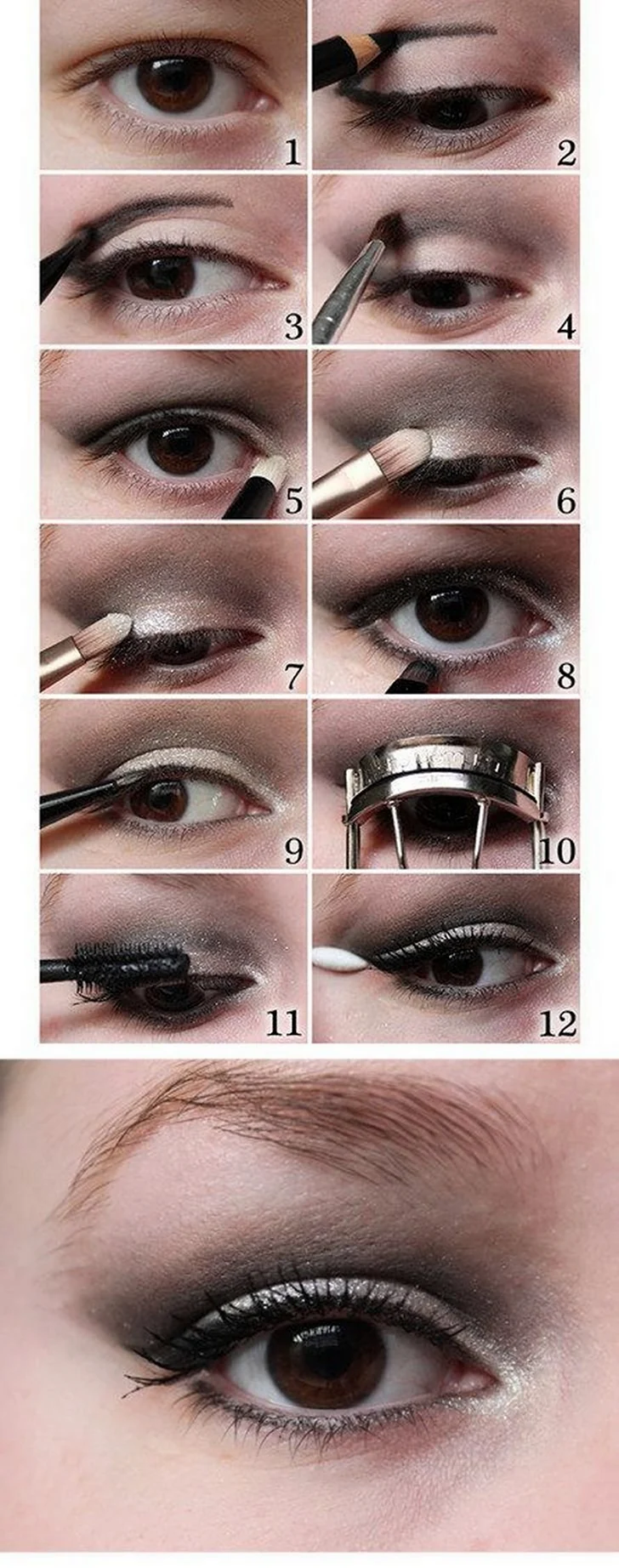 1
2
3
4
5
6
7
8
9
10
11
12