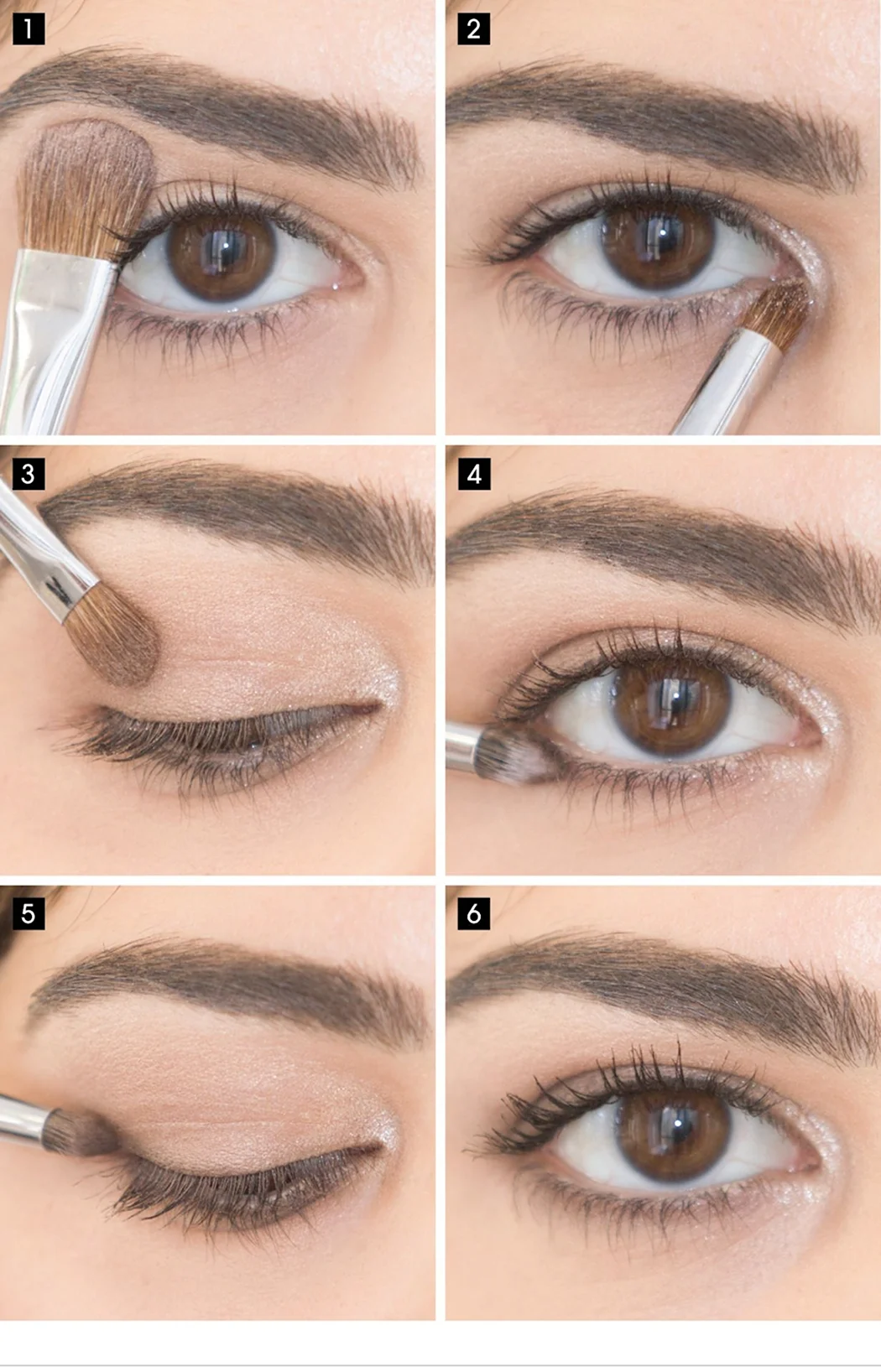 1

2

3

4

5

6